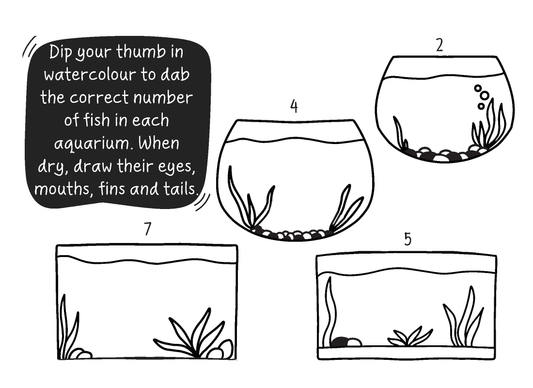 Dip your thumb in watercolour to dab the correct number of fish in each aquarium. When dry, draw their eyes, mouths, fins and tails.

2

4

7

5